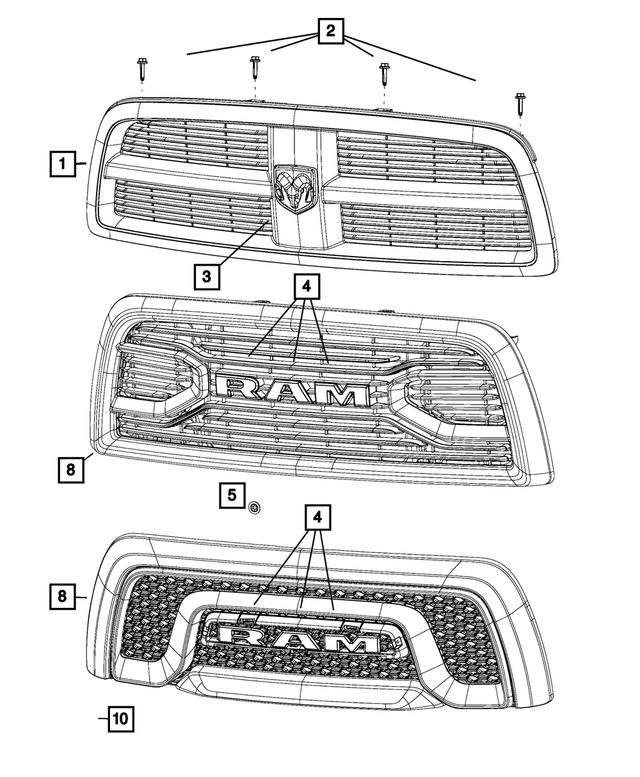 2
1
3
4
RAM
8
5
4
8
RAM
10