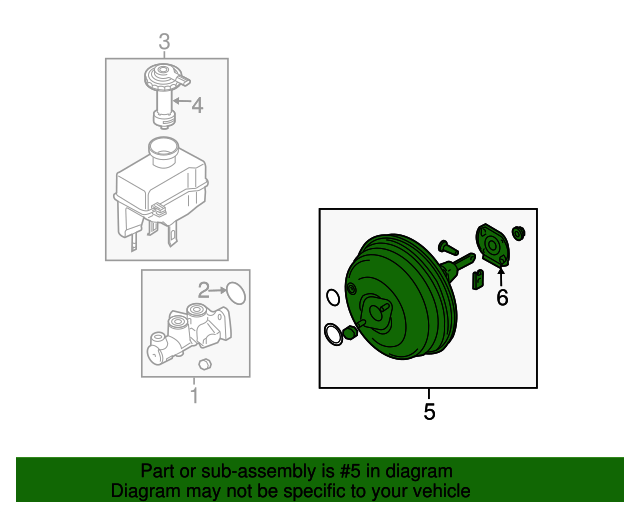 3

4

2

1

6

5

Part or sub-assembly is #5 in diagram
Diagram may not be specific to your vehicle