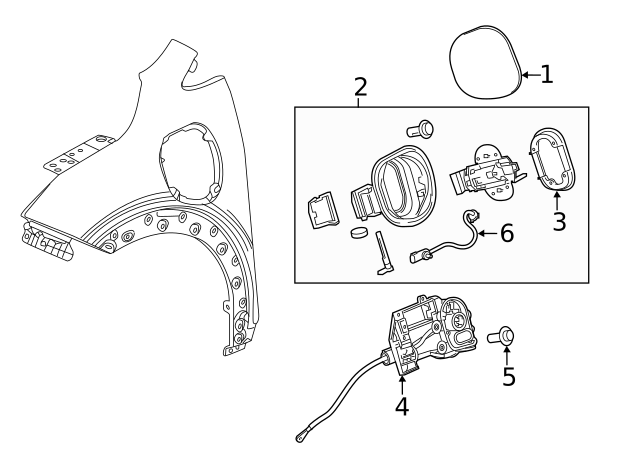 1
2
3
6
4
5