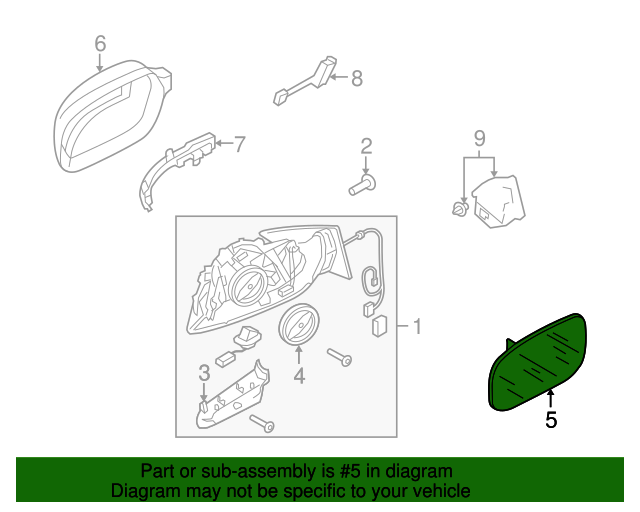 6
8
7
2
9
1
3
4
5

Part or sub-assembly is #5 in diagram
Diagram may not be specific to your vehicle