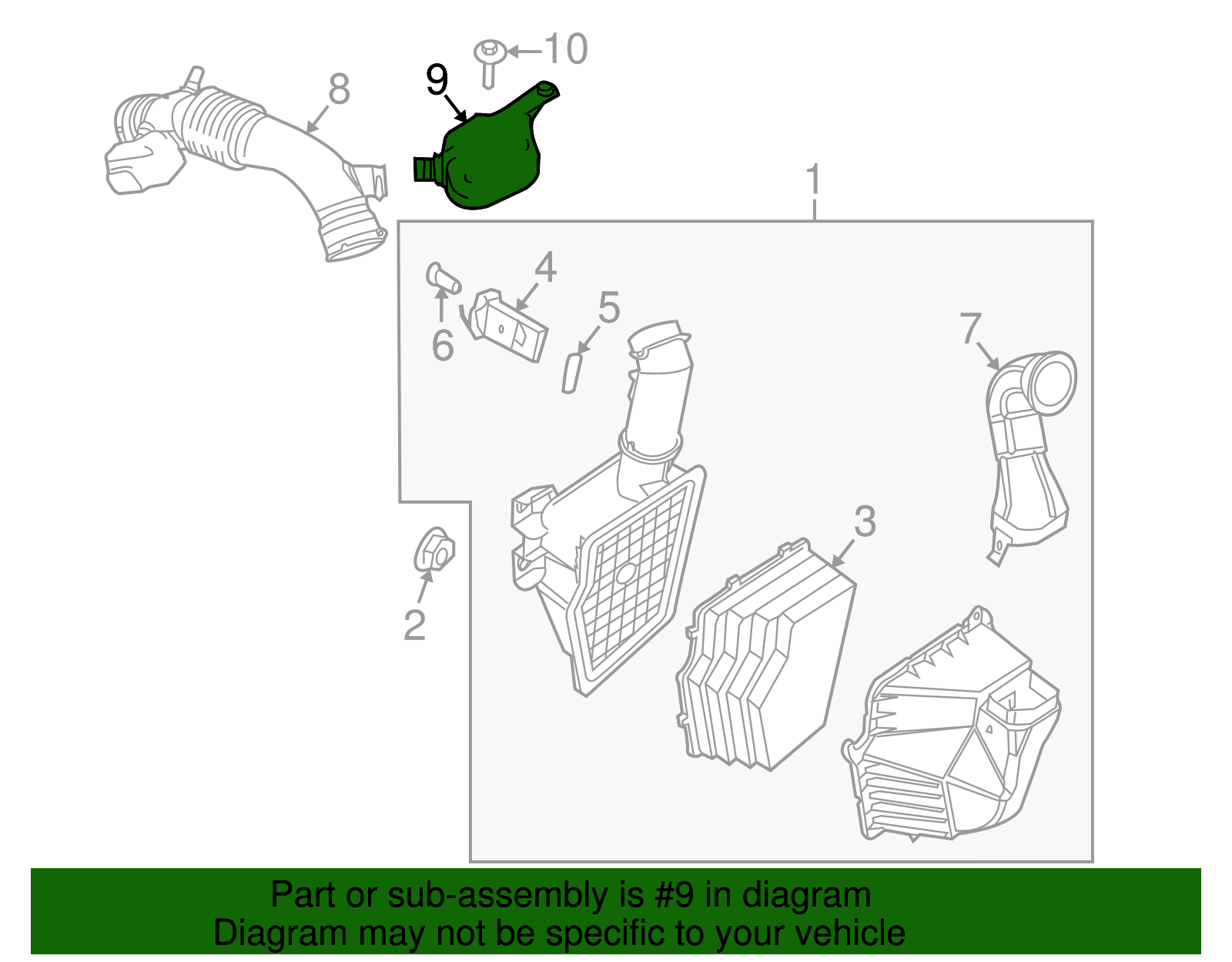 10
9
8
1
4
5
6
7
3
2

Part or sub-assembly is #9 in diagram
Diagram may not be specific to your vehicle