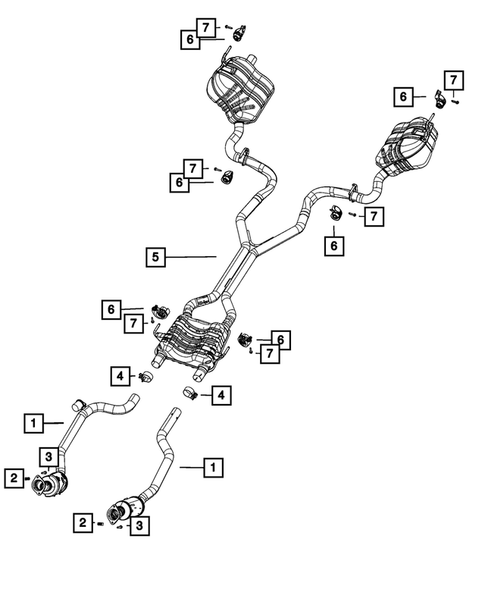 7
6
7
6
7
6
7
6
5
6
7
6
7
4
4
1
3
2
1
2
3