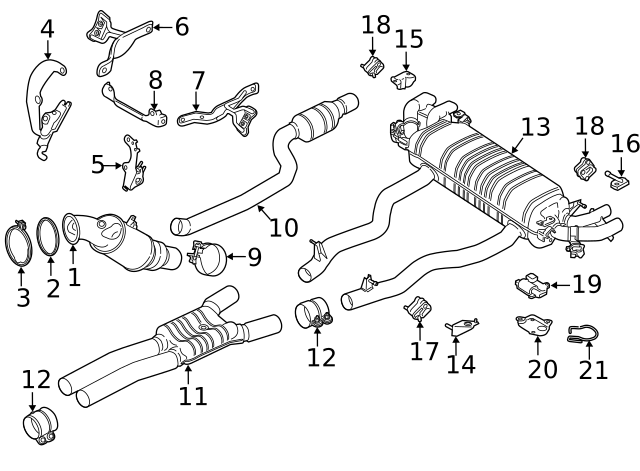 4
6
18
15
8
7
13
18
16
5
10
9
3
2
1
19
12
17
14
20
21
12
11