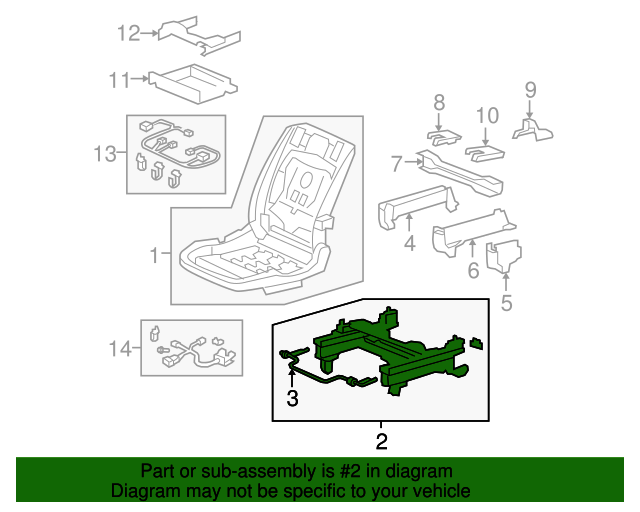 12
11
13
1
14
8
10
9
7
4
6
5
3
2

Part or sub-assembly is #2 in diagram
Diagram may not be specific to your vehicle