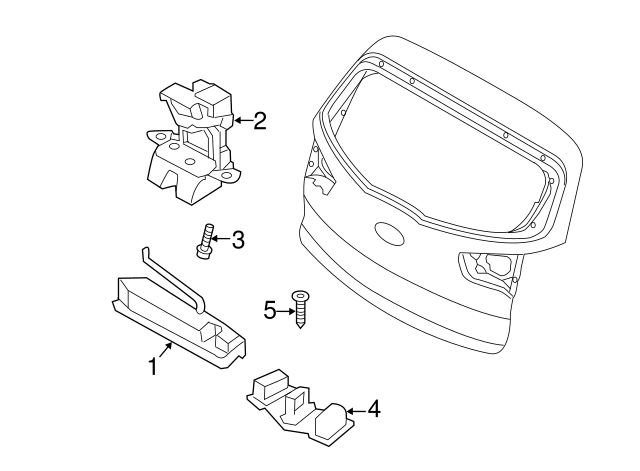 2
3
5
1
4