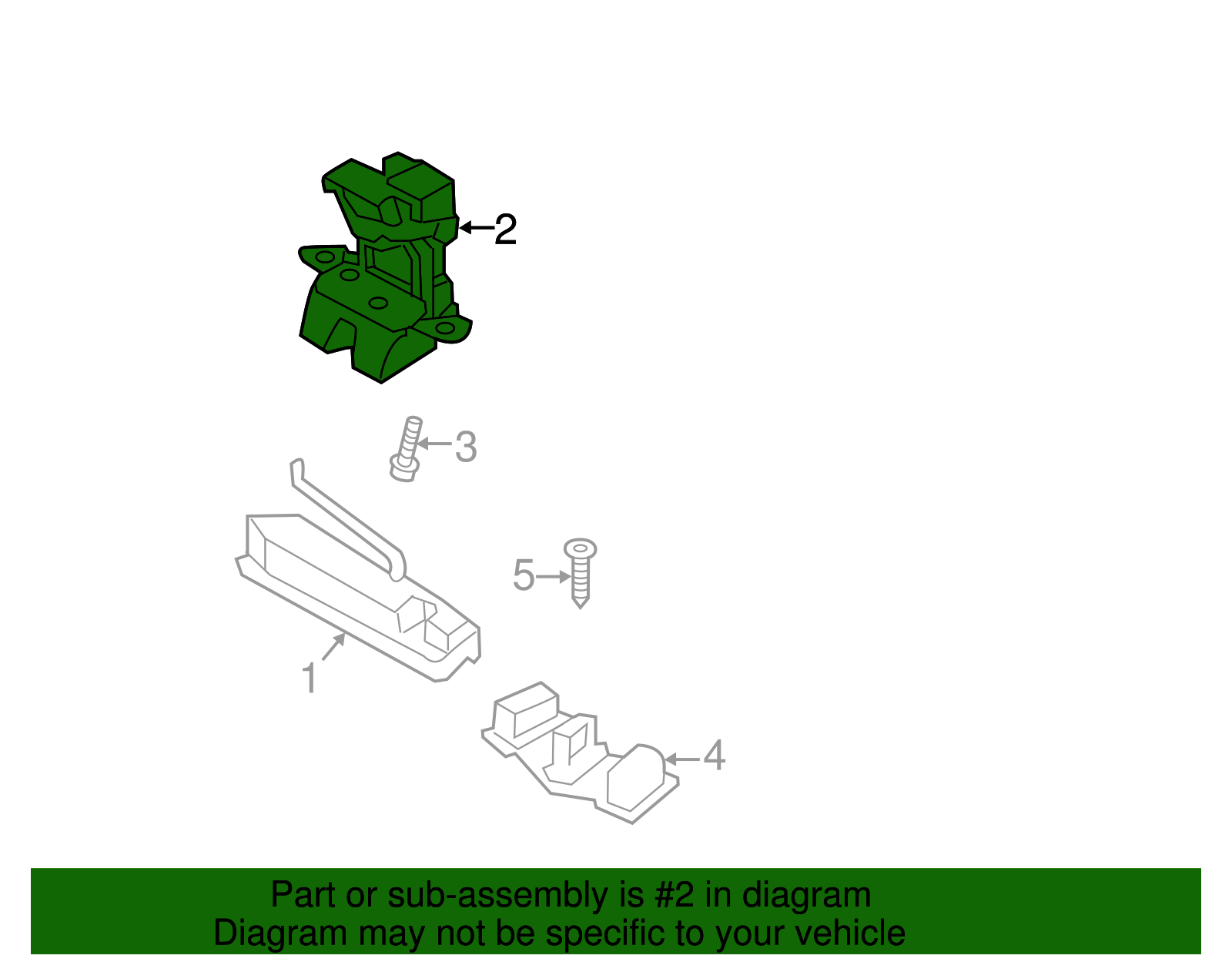 2
3
5
1
4

Part or sub-assembly is #2 in diagram
Diagram may not be specific to your vehicle