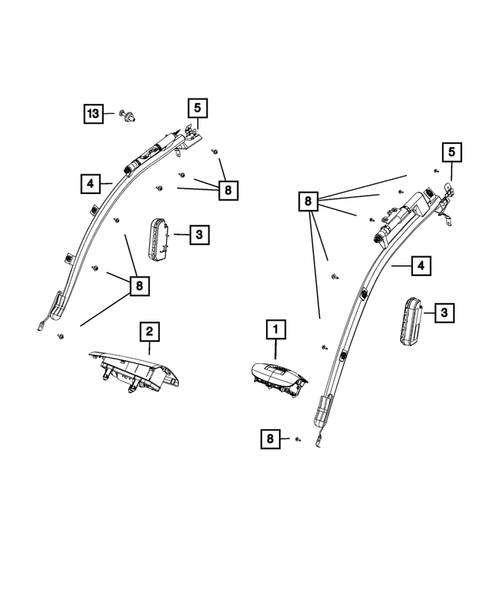 13
5
4
8
3
8
2
5
8
4
3
1
8