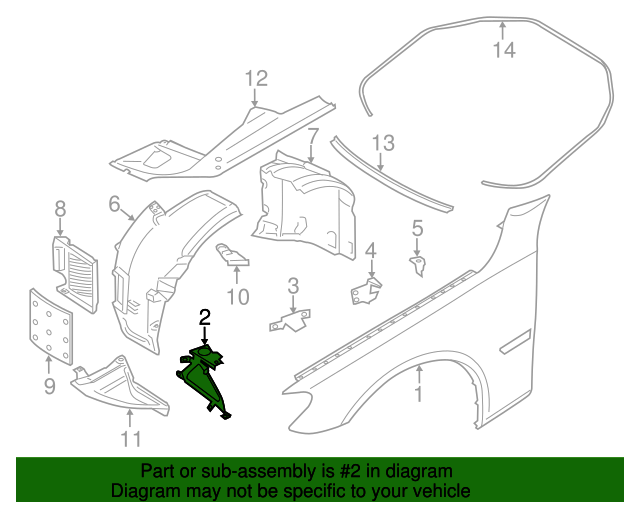 14
12
7
13
8
6
5
4
10
3
2
9
1
11

Part or sub-assembly is #2 in diagram
Diagram may not be specific to your vehicle