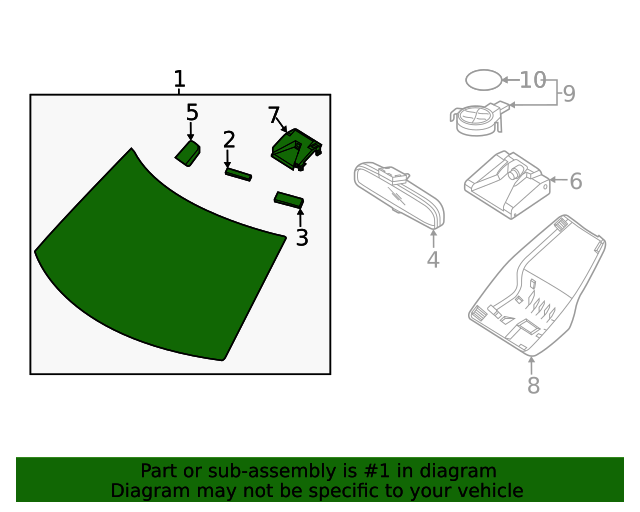 1
5
7
2
3
10
9
6
4
8

Part or sub-assembly is #1 in diagram
Diagram may not be specific to your vehicle