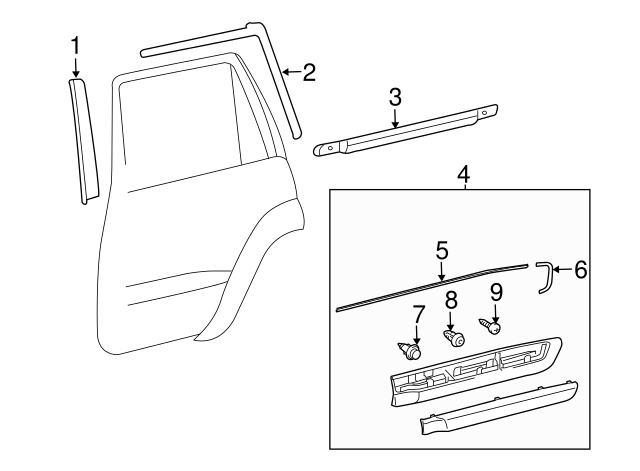 1
2
3
4
5
6
7
8
9