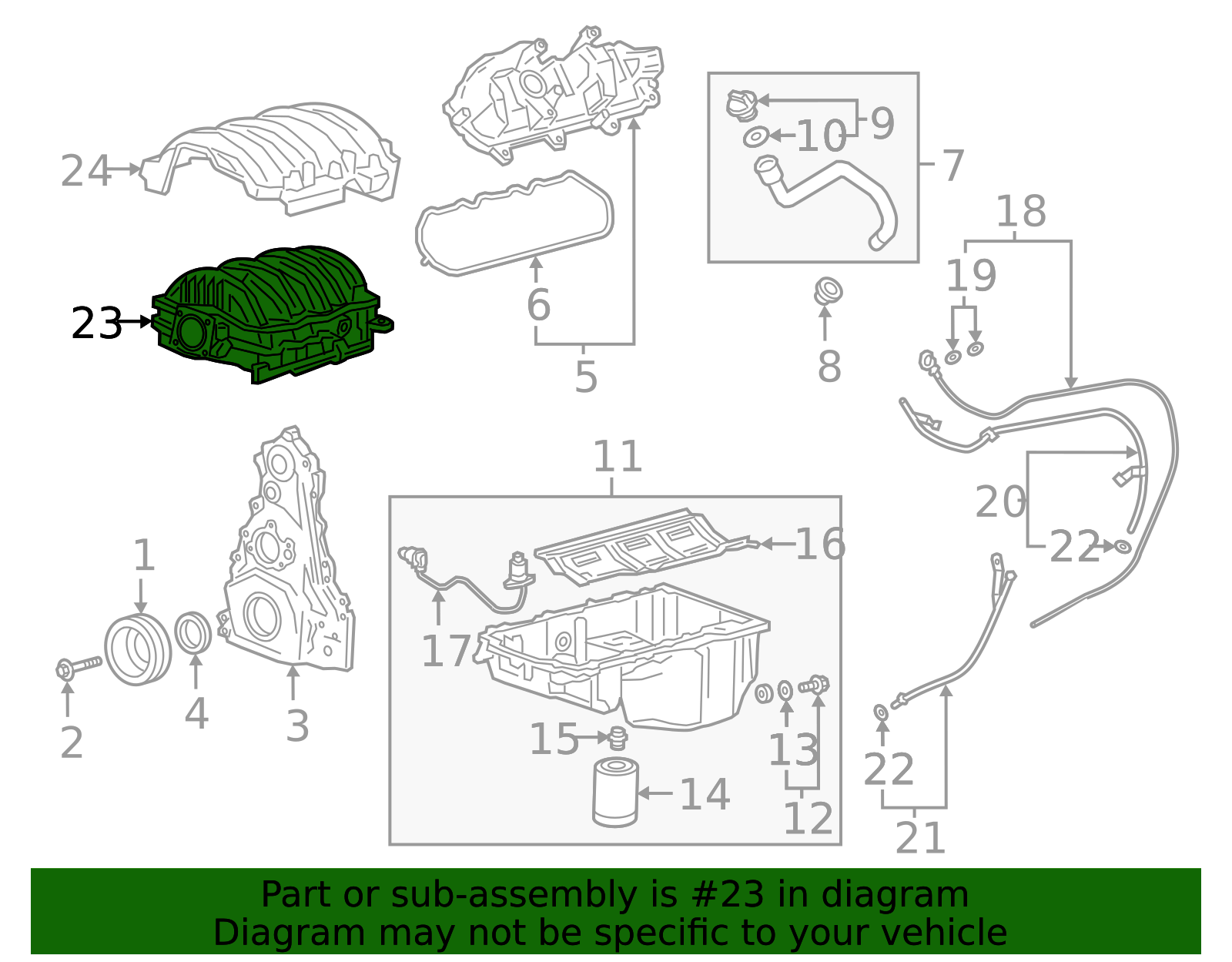 24
23
6
5
9
10
7
8
18
19
20
22
1
2
4
3
11
16
17
15
14
13
12
22
21

Part or sub-assembly is #23 in diagram
Diagram may not be specific to your vehicle