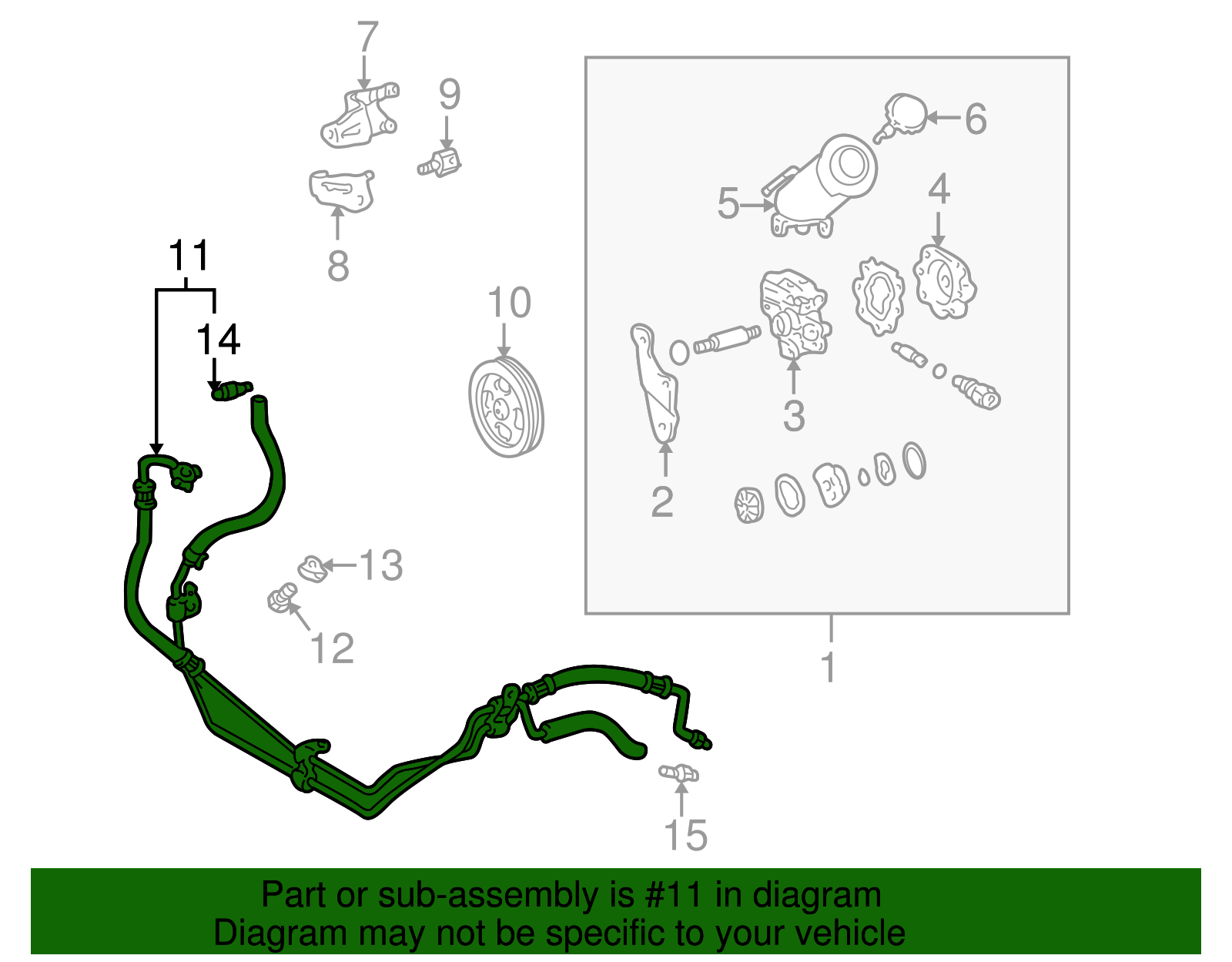 7
9
6
5
4
8
11
14
10
3
2
13
12
1
15

Part or sub-assembly is #11 in diagram
Diagram may not be specific to your vehicle