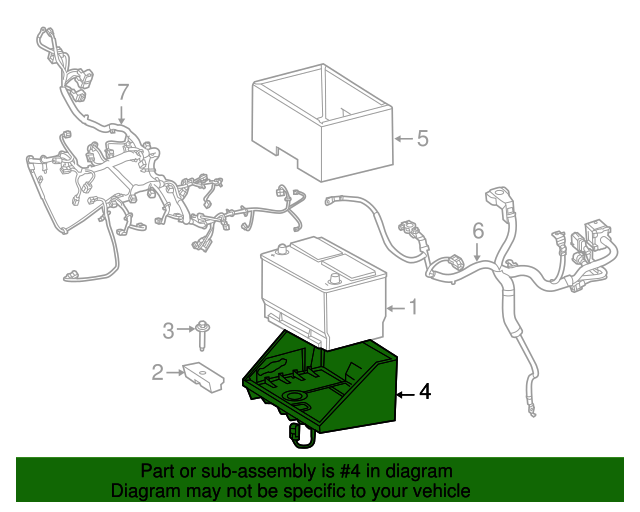 7
5
6
1
3
2
4
Part or sub-assembly is #4 in diagram
Diagram may not be specific to your vehicle