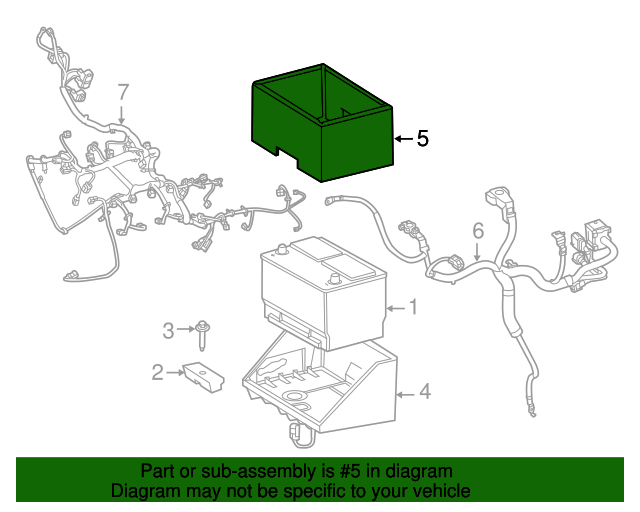 7
5
6
1
3
2
4

Part or sub-assembly is #5 in diagram
Diagram may not be specific to your vehicle