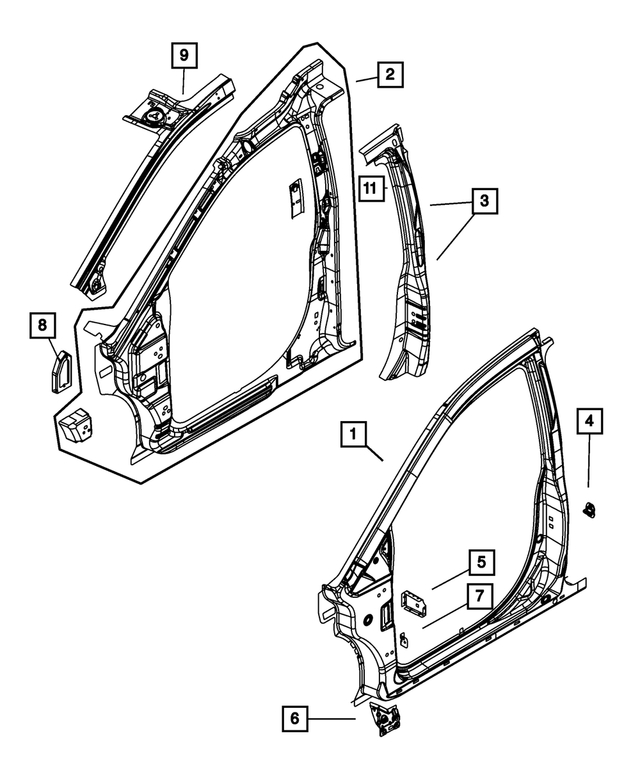 9
2
11
3
8
1
4
5
7
6