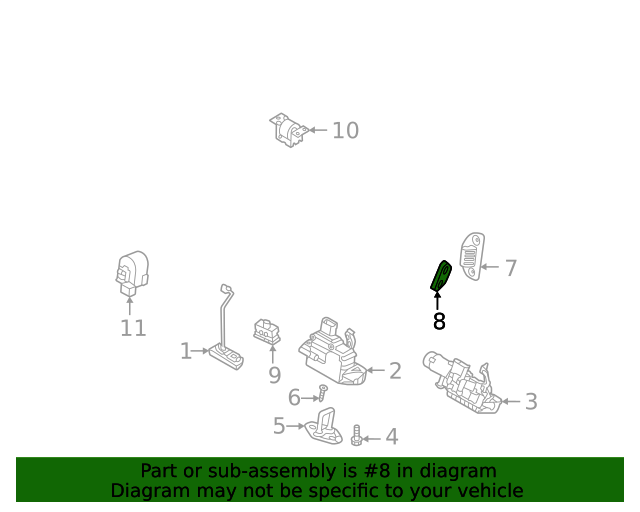 10

7

8

11

1

9

2

6

3

5

4

Part or sub-assembly is #8 in diagram
Diagram may not be specific to your vehicle