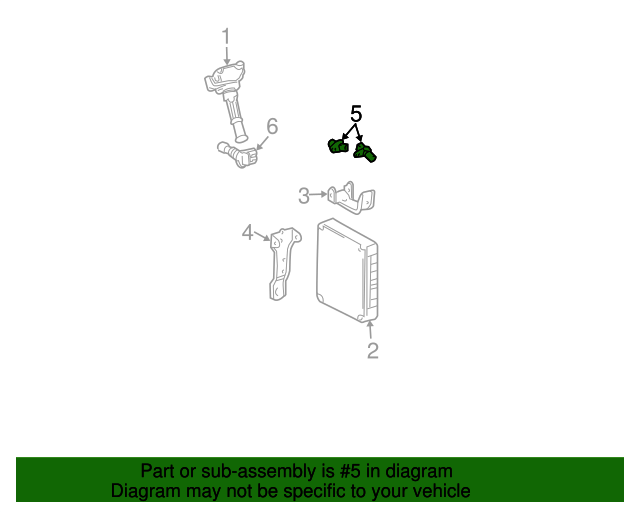 1

6

5

3

4

2

Part or sub-assembly is #5 in diagram
Diagram may not be specific to your vehicle