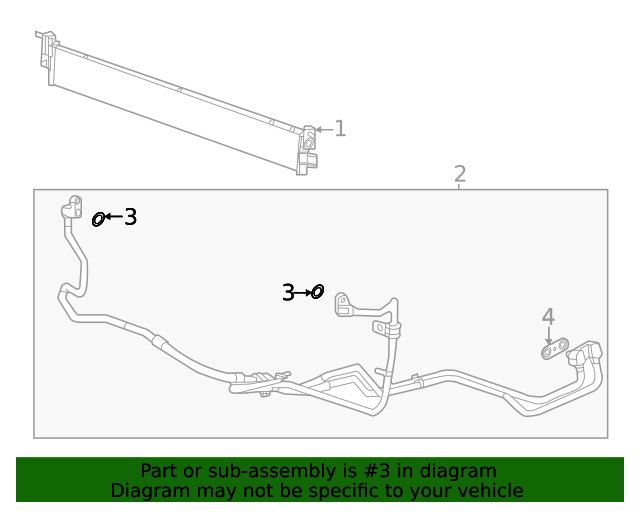 1

2

3

3

4

Part or sub-assembly is #3 in diagram
Diagram may not be specific to your vehicle