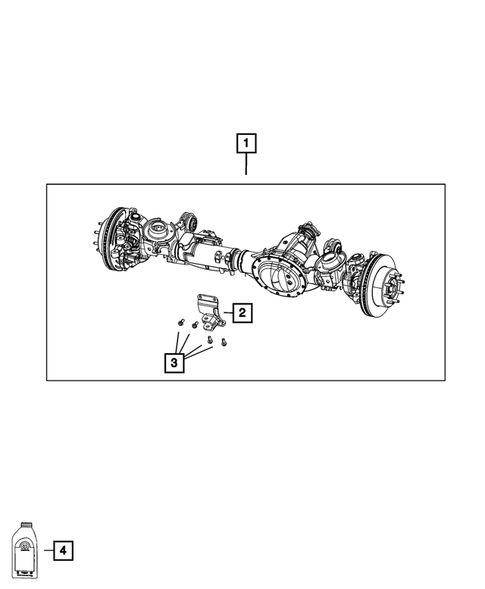 1

2

3

4