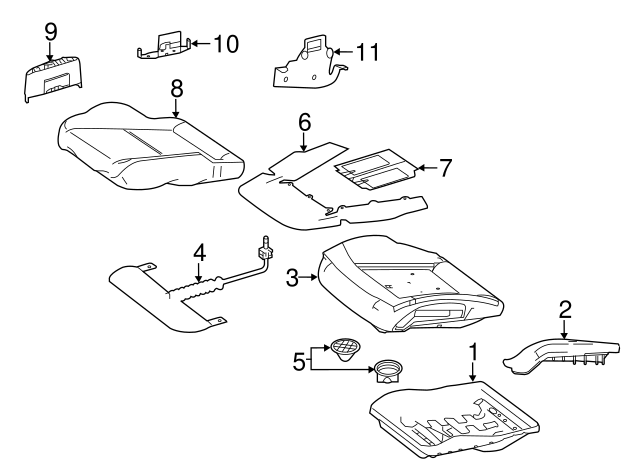 9
10
11
8
6
7
4
3
2
5
1