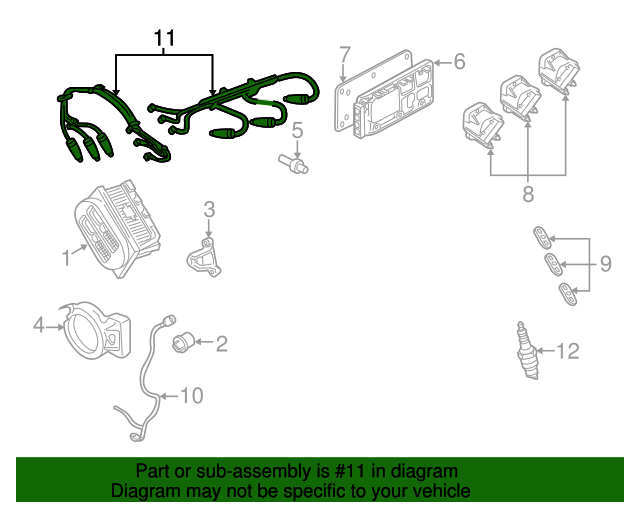 11

7

6

5

8

3

1

9

4

2

12

10

Part or sub-assembly is #11 in diagram
Diagram may not be specific to your vehicle