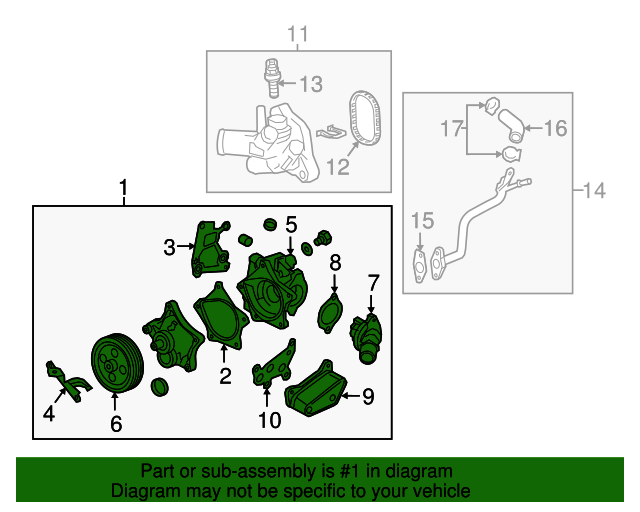 11
13
12
17
16
14
15
1
3
5
8
7
2
4
6
10
9

Part or sub-assembly is #1 in diagram
Diagram may not be specific to your vehicle