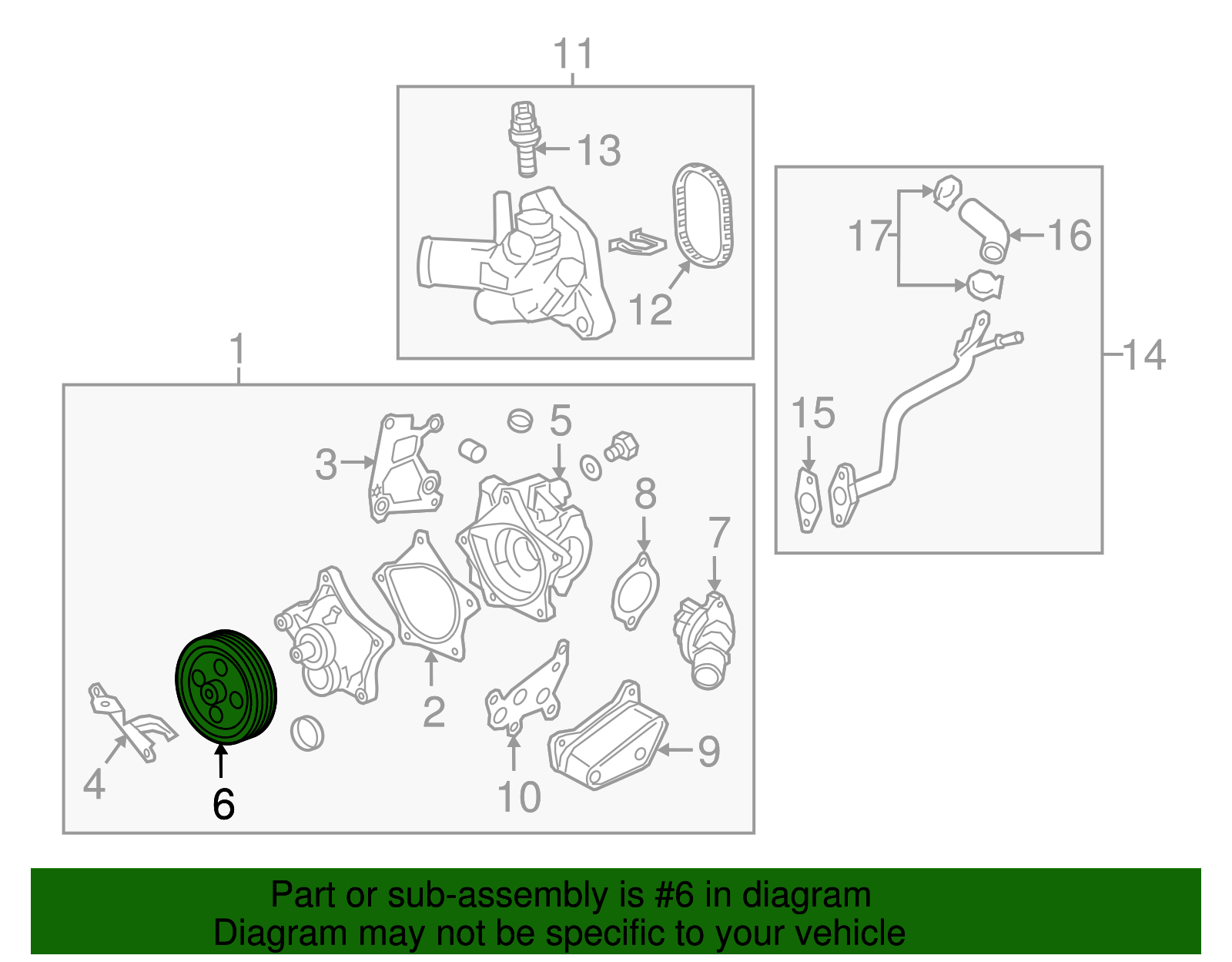 11
13
12
17
16
14
15
1
3
5
8
7
2
4
6
10
9

Part or sub-assembly is #6 in diagram
Diagram may not be specific to your vehicle