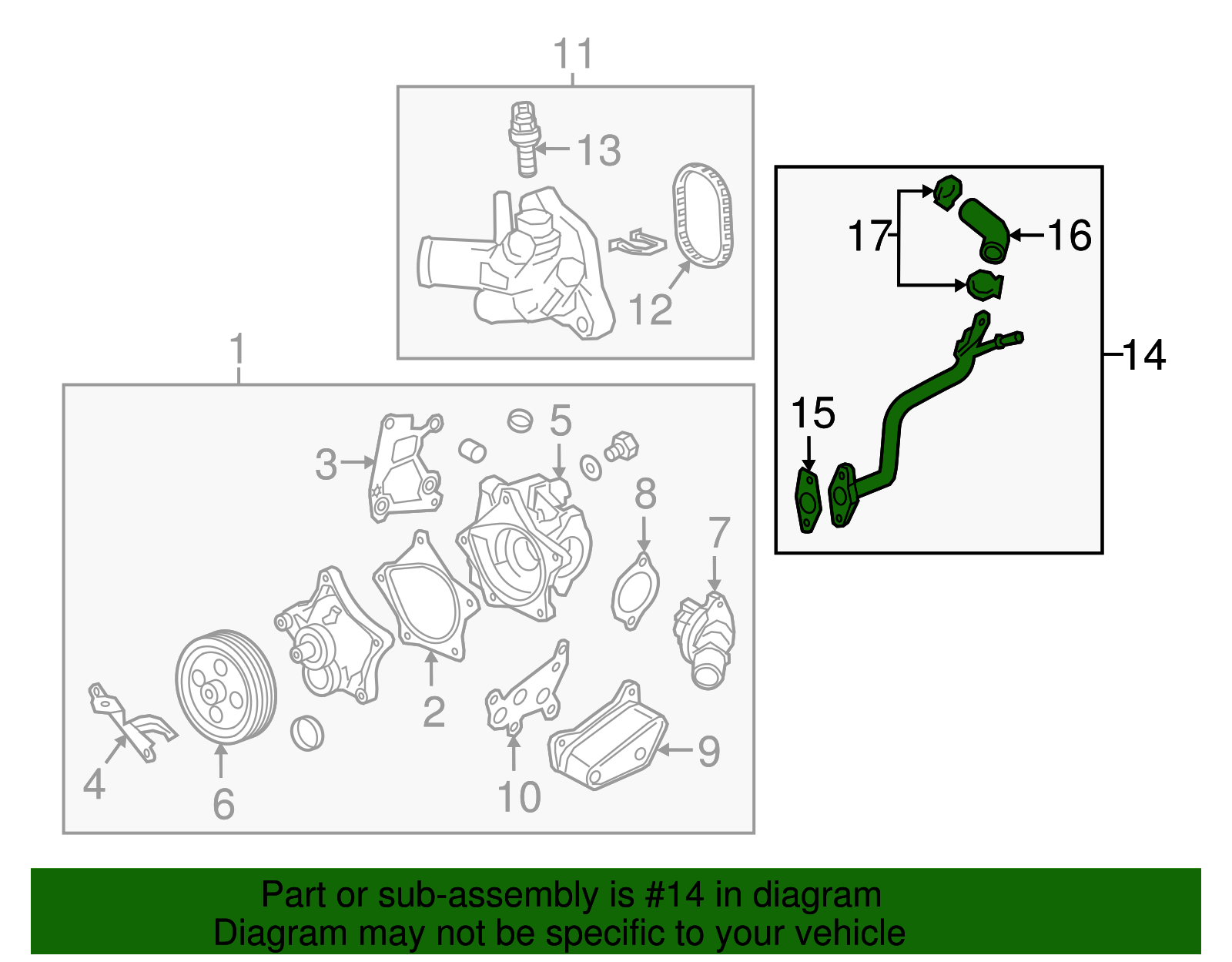 11

13

12

17

16

14

15

1

3

5

8

7

2

4

6

10

9

Part or sub-assembly is #14 in diagram
Diagram may not be specific to your vehicle