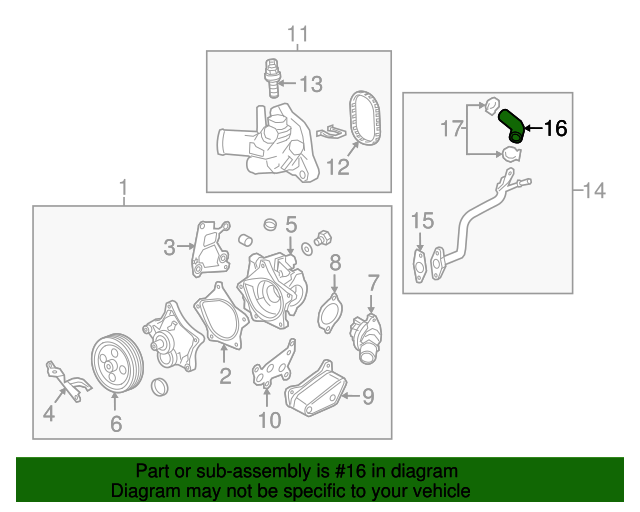 11
13
12
17
16
14
15
1
3
5
8
7
2
4
6
10
9

Part or sub-assembly is #16 in diagram
Diagram may not be specific to your vehicle