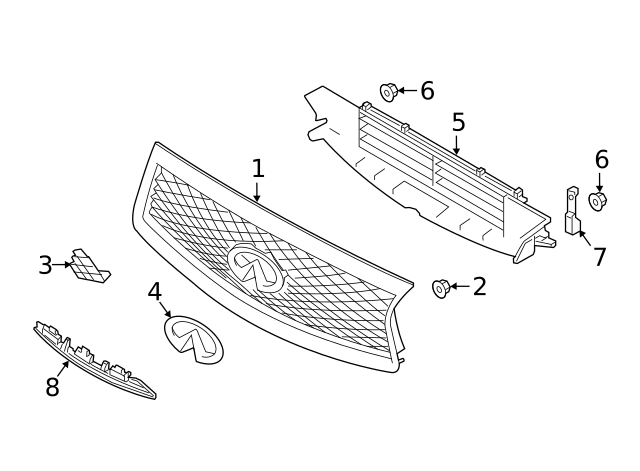 6
5
6
1
7
3
2
4
8