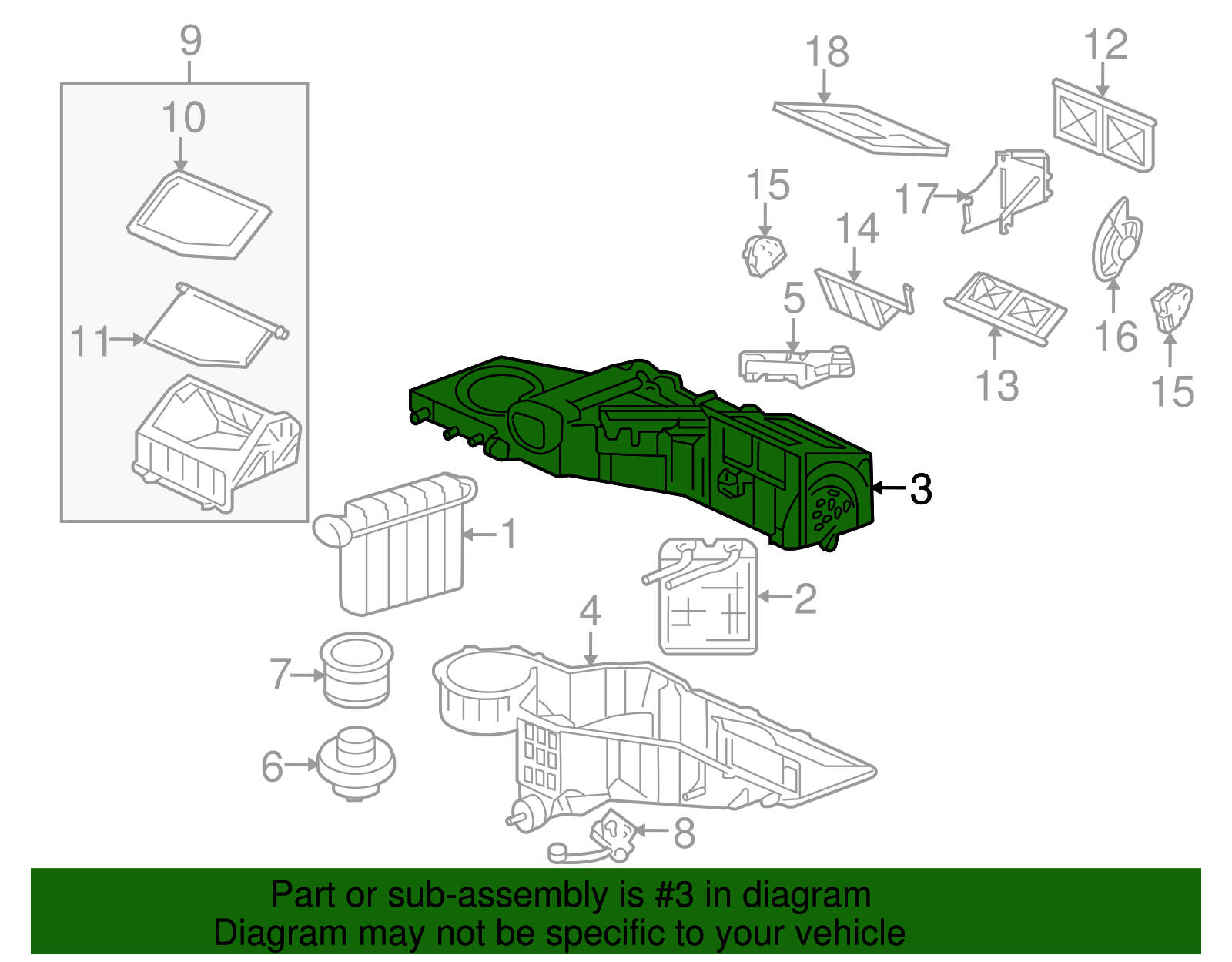 9
10
11
18
12
15
17
14
5
13
16
15
3
1
2
4
7
6
8

Part or sub-assembly is #3 in diagram
Diagram may not be specific to your vehicle