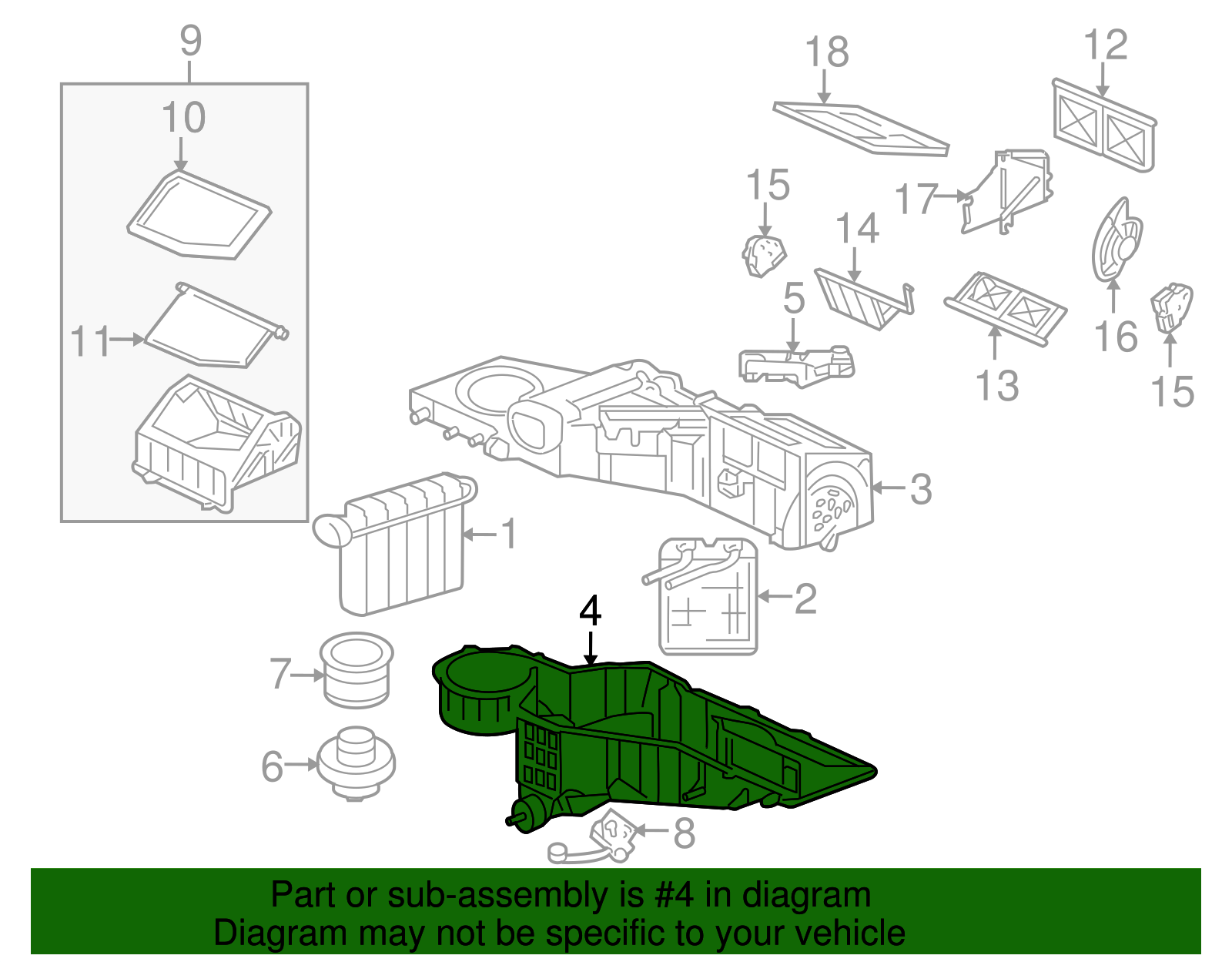 9
10
11
18
12
15
17
14
5
16
13
15
3
1
2
4
7
6
8

Part or sub-assembly is #4 in diagram
Diagram may not be specific to your vehicle