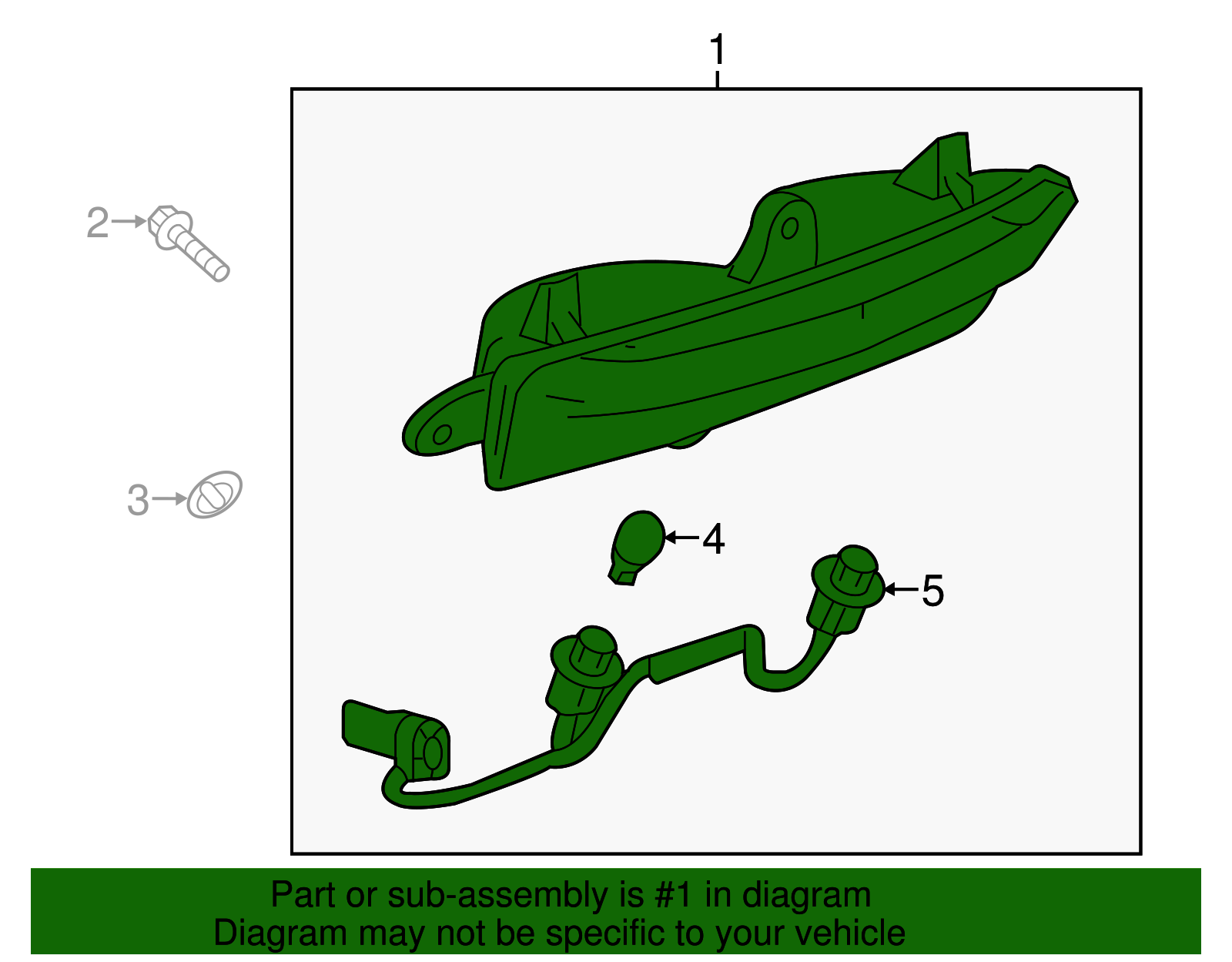 1

2

3

4

5

Part or sub-assembly is #1 in diagram
Diagram may not be specific to your vehicle