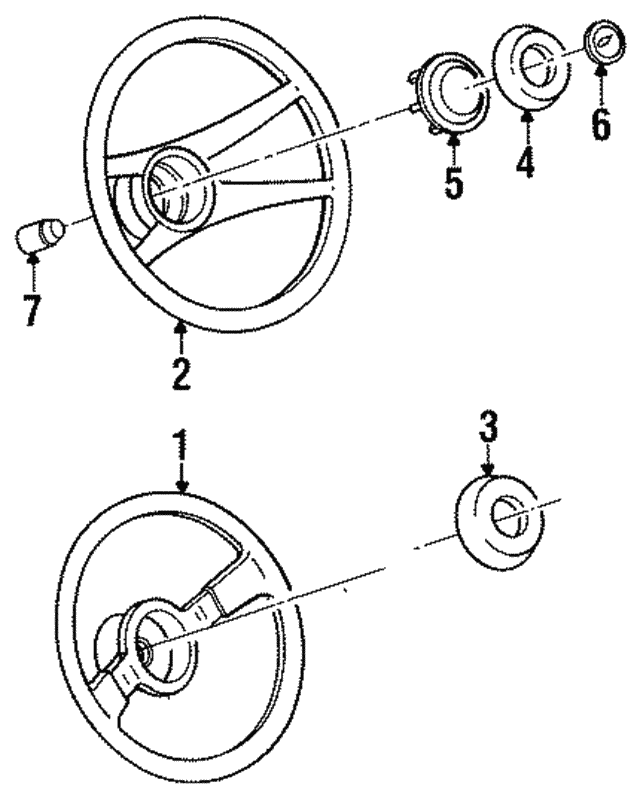 5
4
6
7
2
1
3