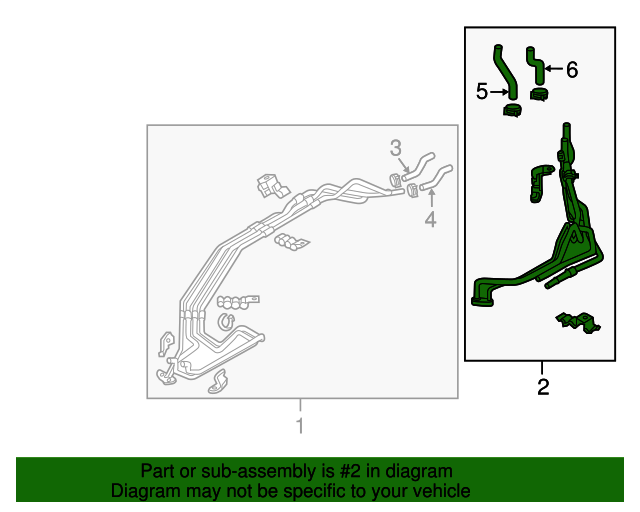 5
6
3
4
1
2
Part or sub-assembly is #2 in diagram
Diagram may not be specific to your vehicle