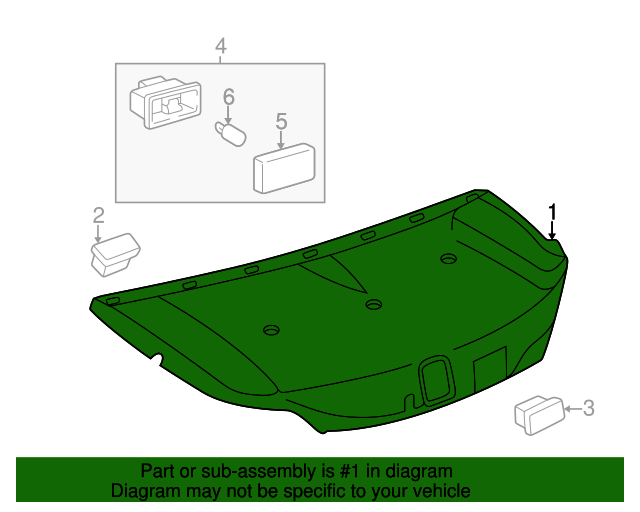 4
6
5
2
1
3
Part or sub-assembly is #1 in diagram
Diagram may not be specific to your vehicle