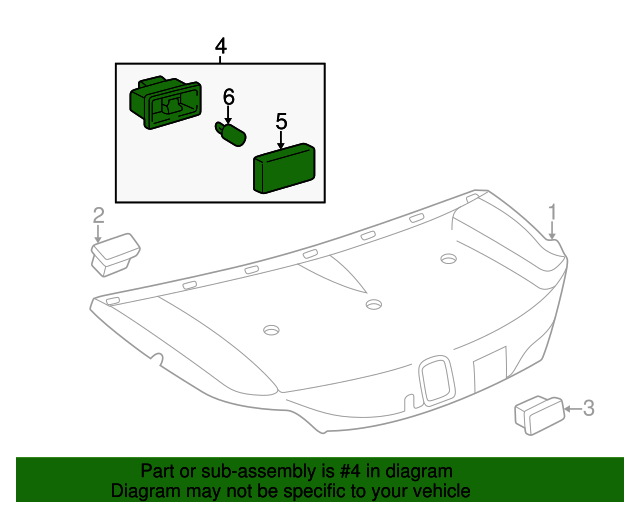 4
6
5
2
1
3
Part or sub-assembly is #4 in diagram
Diagram may not be specific to your vehicle