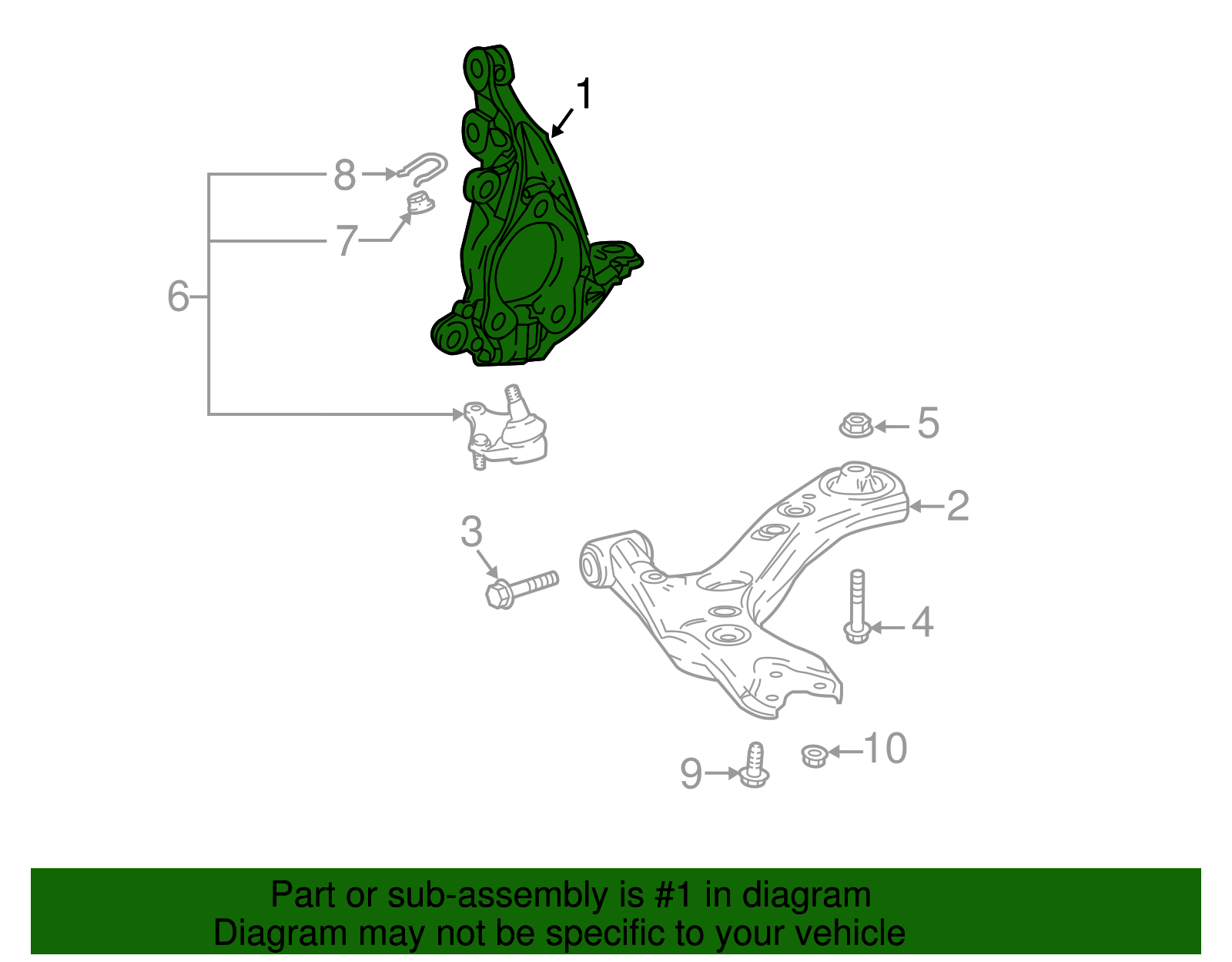 1
8
7
6
5
2
3
4
10
9

Part or sub-assembly is #1 in diagram
Diagram may not be specific to your vehicle