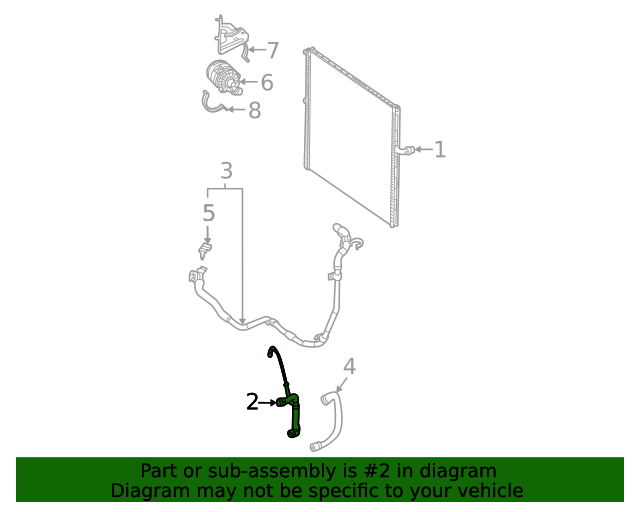 7
6
8
1
3
5
4
2
Part or sub-assembly is #2 in diagram
Diagram may not be specific to your vehicle