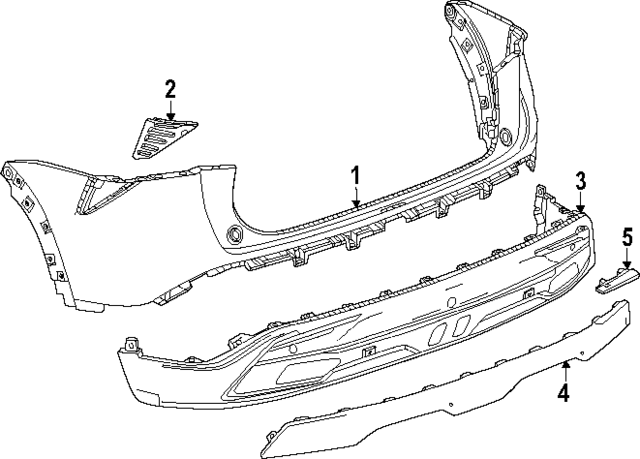 2
1
3
5
4