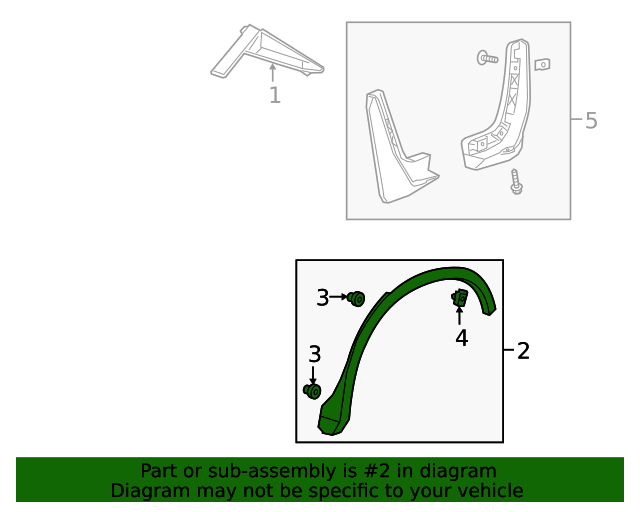 1

5

3

4

3

2

Part or sub-assembly is #2 in diagram
Diagram may not be specific to your vehicle