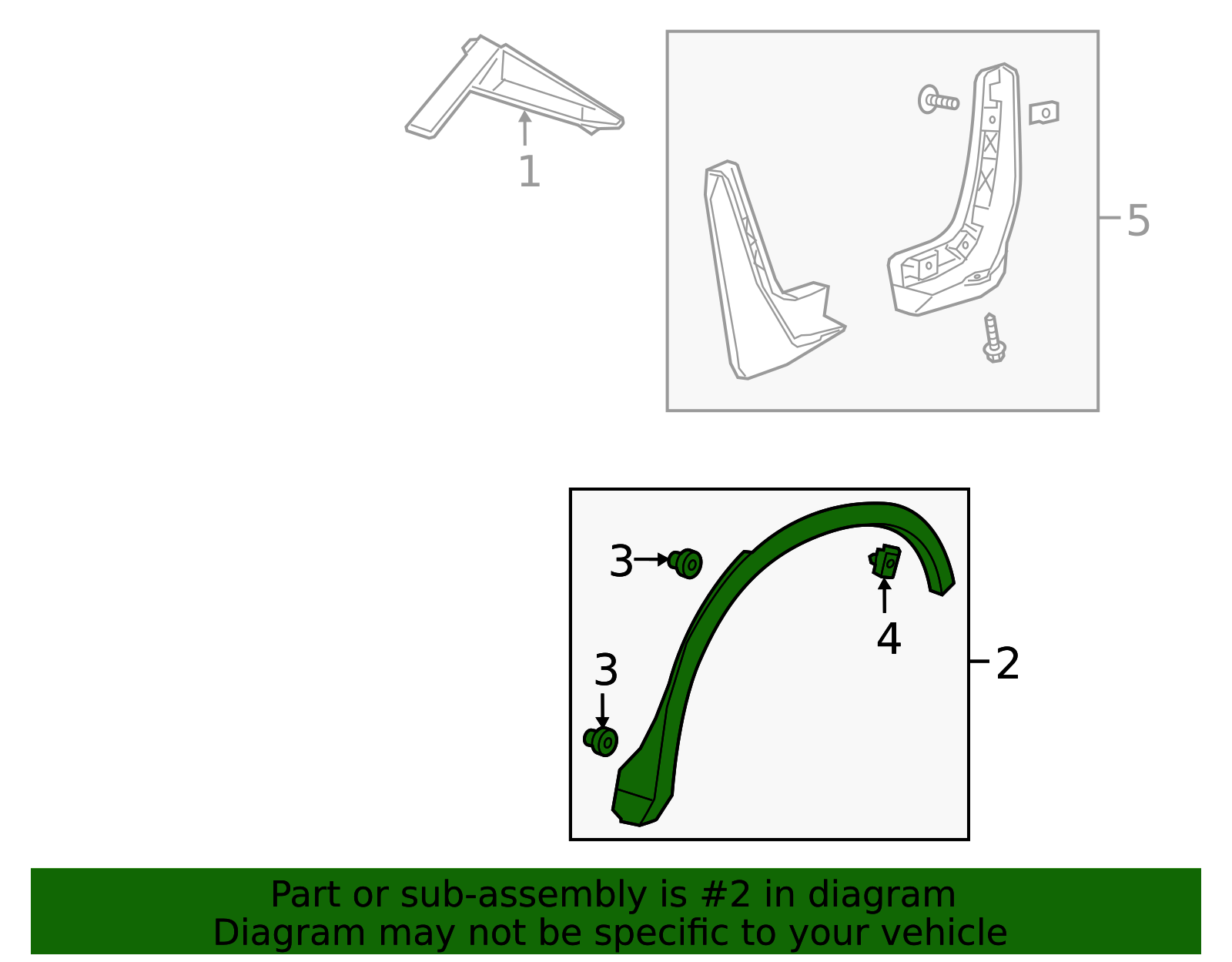 1

5

3

4

3

2

Part or sub-assembly is #2 in diagram
Diagram may not be specific to your vehicle