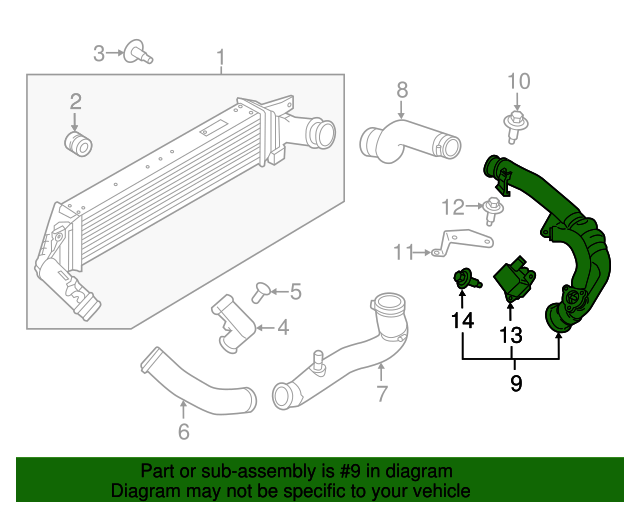 3
1
2
8
10
12
11
5
4
14
13
9
7
6

Part or sub-assembly is #9 in diagram
Diagram may not be specific to your vehicle