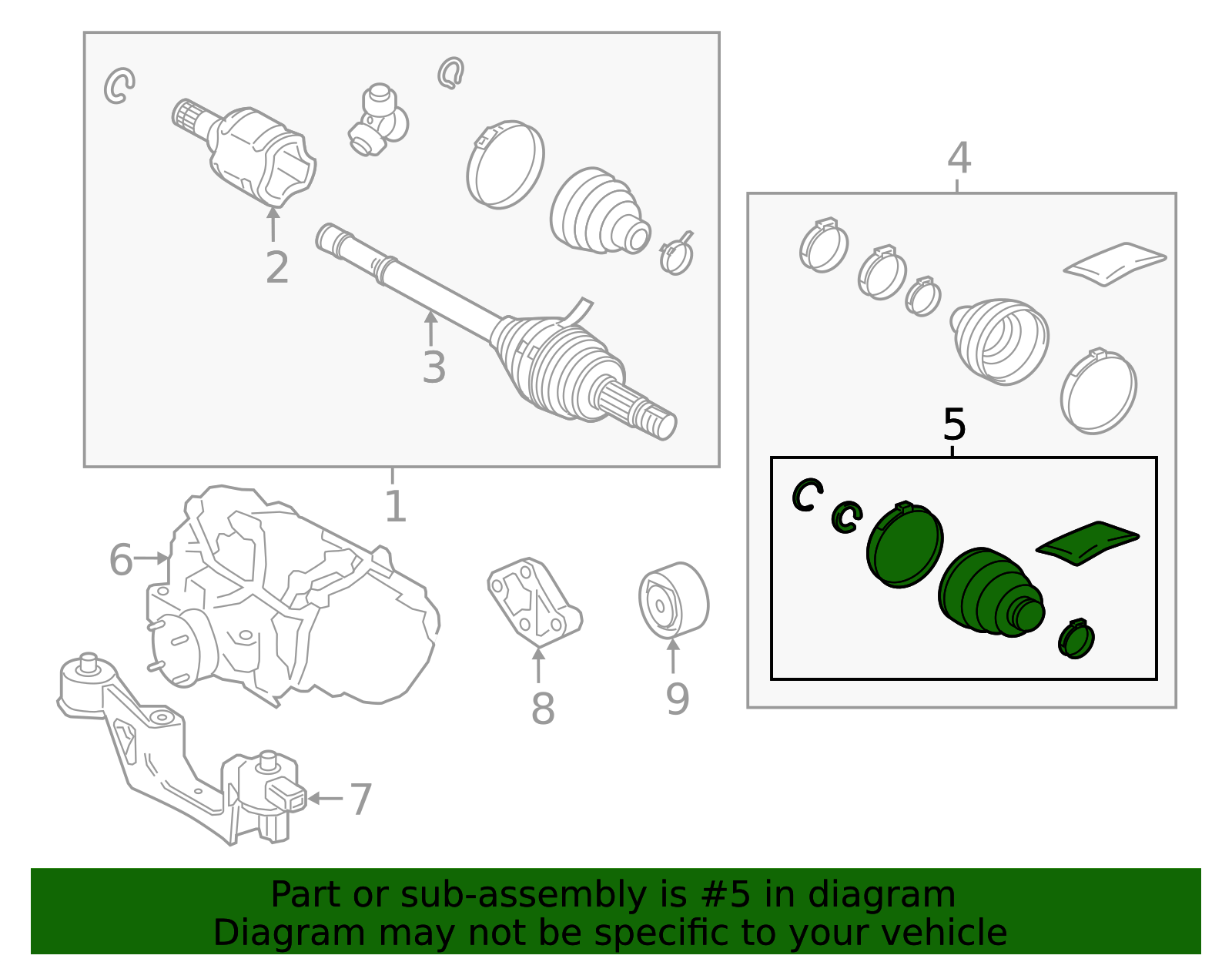 2
3
1
4
5
6
7
8
9

Part or sub-assembly is #5 in diagram
Diagram may not be specific to your vehicle