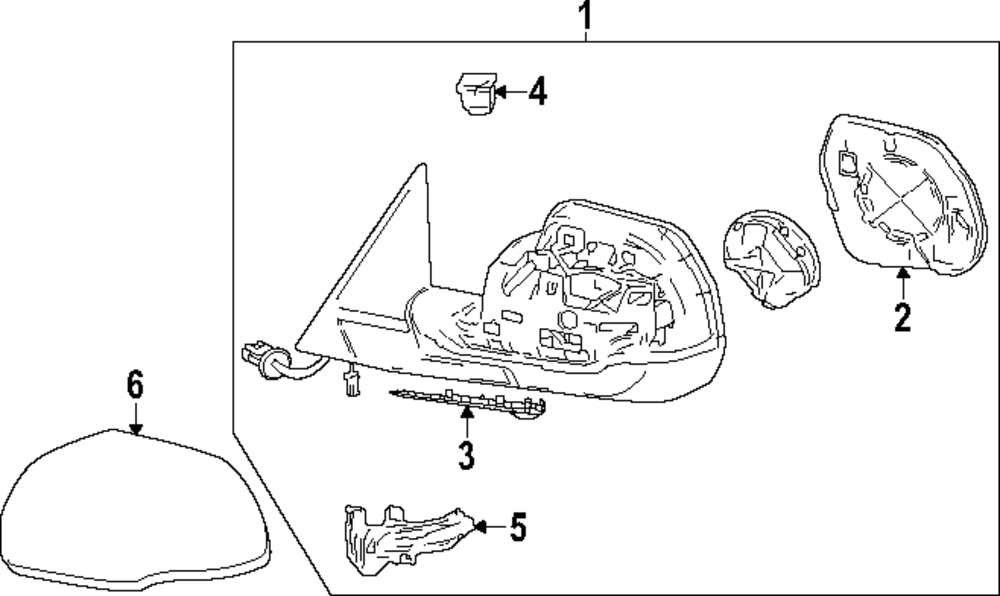 1
4
2
6
3
5