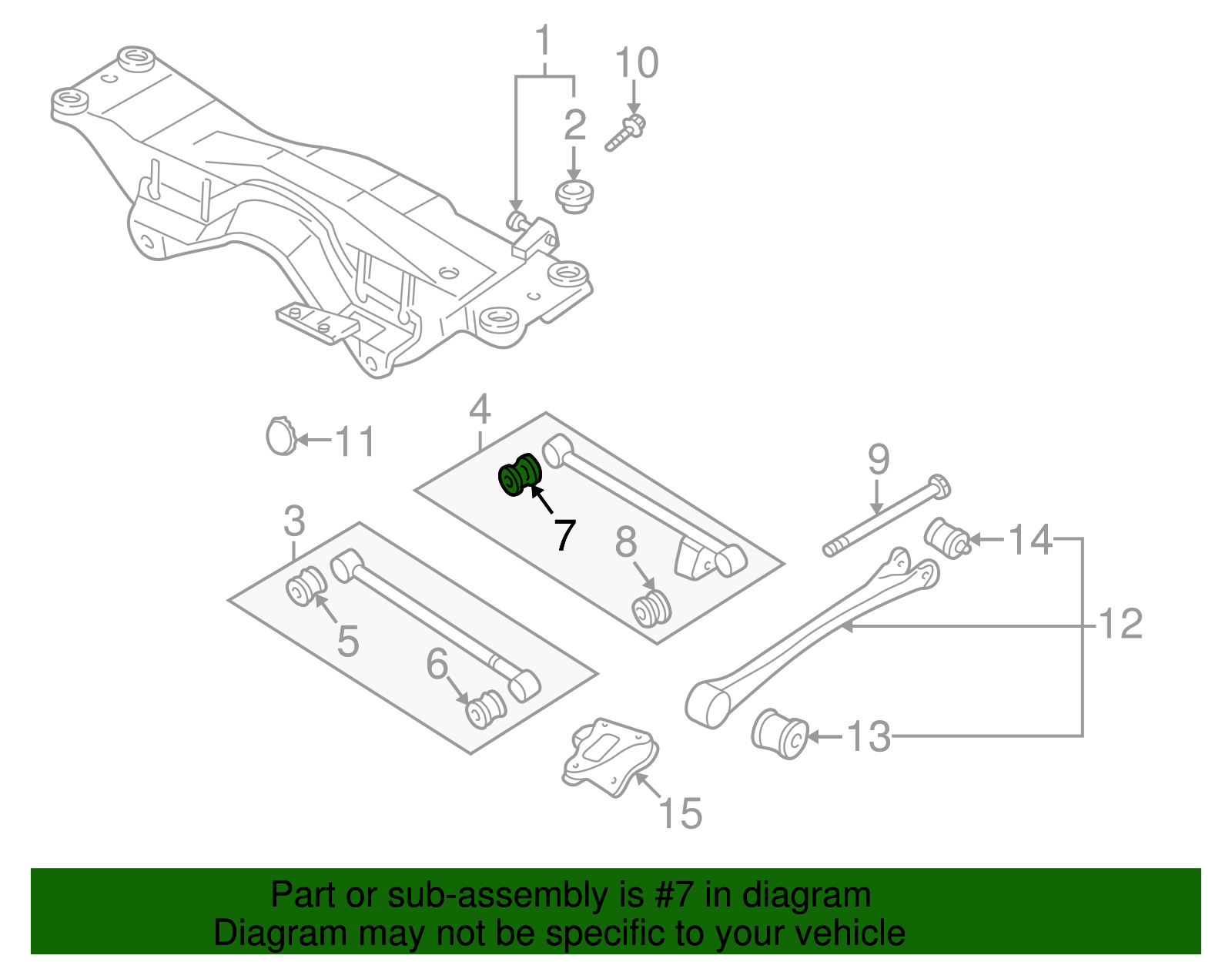 1
10
2
4
11
9
7
3
8
14
5
12
6
13
15

Part or sub-assembly is #7 in diagram
Diagram may not be specific to your vehicle