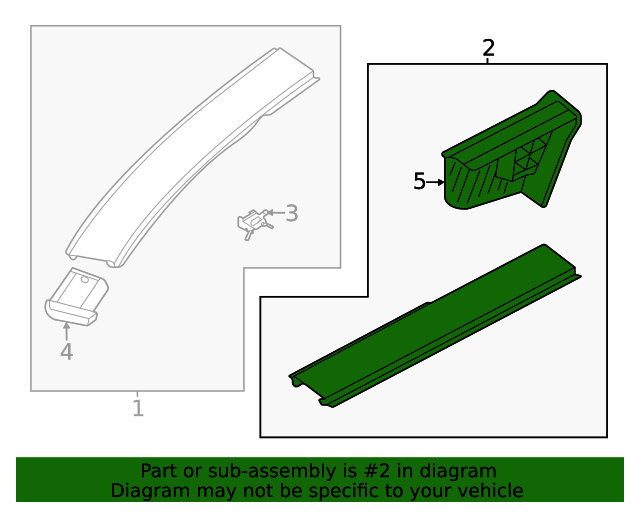 2

5

3

4

1

Part or sub-assembly is #2 in diagram
Diagram may not be specific to your vehicle