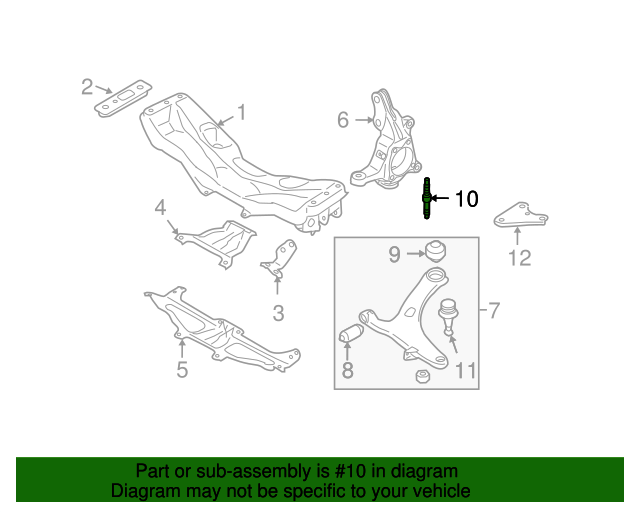 2
1
6
10
4
12
9
3
7
5
8
11

Part or sub-assembly is #10 in diagram
Diagram may not be specific to your vehicle