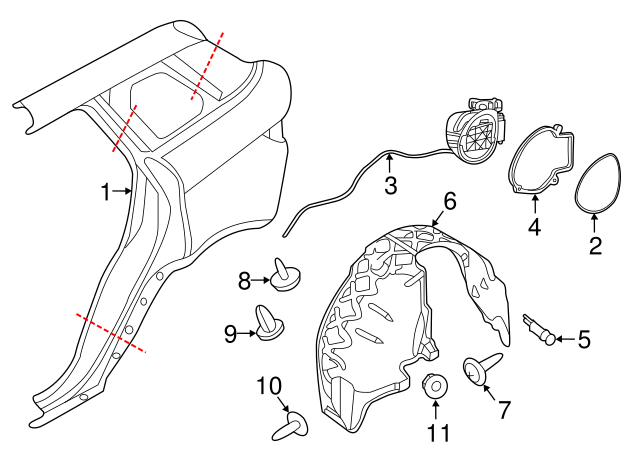 1
3
6
4
2
8
9
5
10
7
11