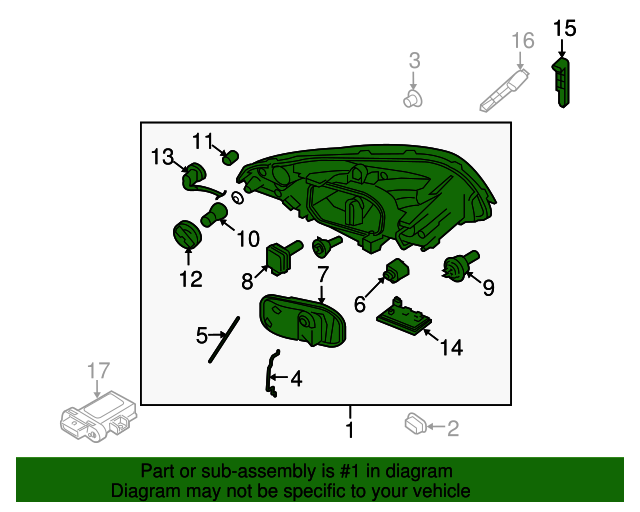 15
16
3
11
13
10
12
8
7
6
9
5
14
4
17
1
2

Part or sub-assembly is #1 in diagram
Diagram may not be specific to your vehicle